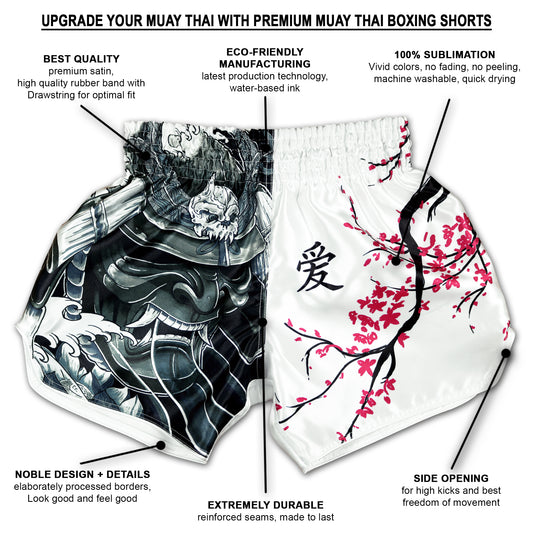 UPGRADE YOUR MUAY THAI WITH PREMIUM MUAY THAI BOXING SHORTS

BEST QUALITY
premium satin, high quality rubber band with Drawstring for optimal fit

ECO-FRIENDLY MANUFACTURING
latest production technology, water-based ink

100% SUBLIMATION
Vivid colors, no fading, no peeling, machine washable, quick drying

爱

NOBLE DESIGN + DETAILS
elaborately processed borders, Look good and feel good

EXTREMELY DURABLE
reinforced seams, made to last

SIDE OPENING
for high kicks and best freedom of movement